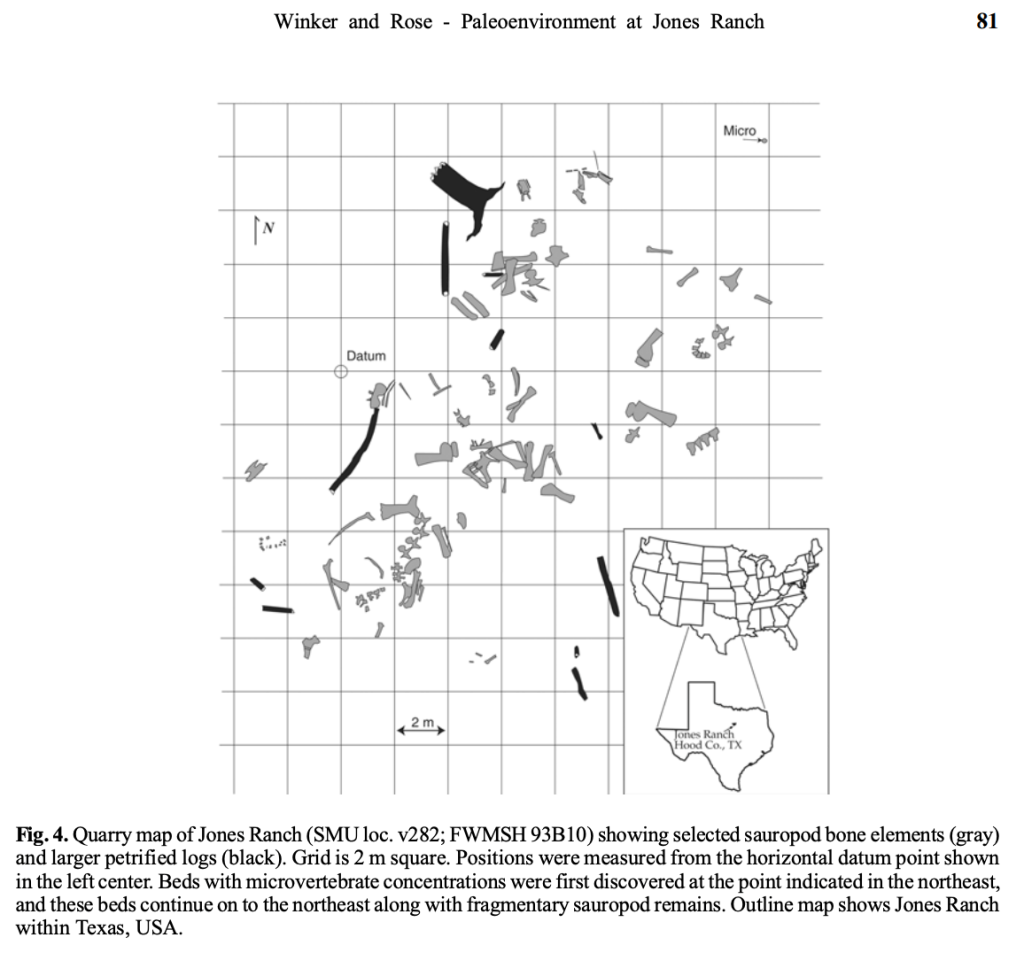 Winker and Rose - Paleoenvironment at Jones Ranch 81

Micro

N

Datum

2 m

Jones Ranch
Hood Co., TX

**Fig. 4.** Quarry map of Jones Ranch (SMU loc. v282; FWMSH 93B10) showing selected sauropod bone elements (gray) and larger petrified logs (black). Grid is 2 m square. Positions were measured from the horizontal datum point shown in the left center. Beds with microvertebrate concentrations were first discovered at the point indicated in the northeast, and these beds continue on to the northeast along with fragmentary sauropod remains. Outline map shows Jones Ranch within Texas, USA.